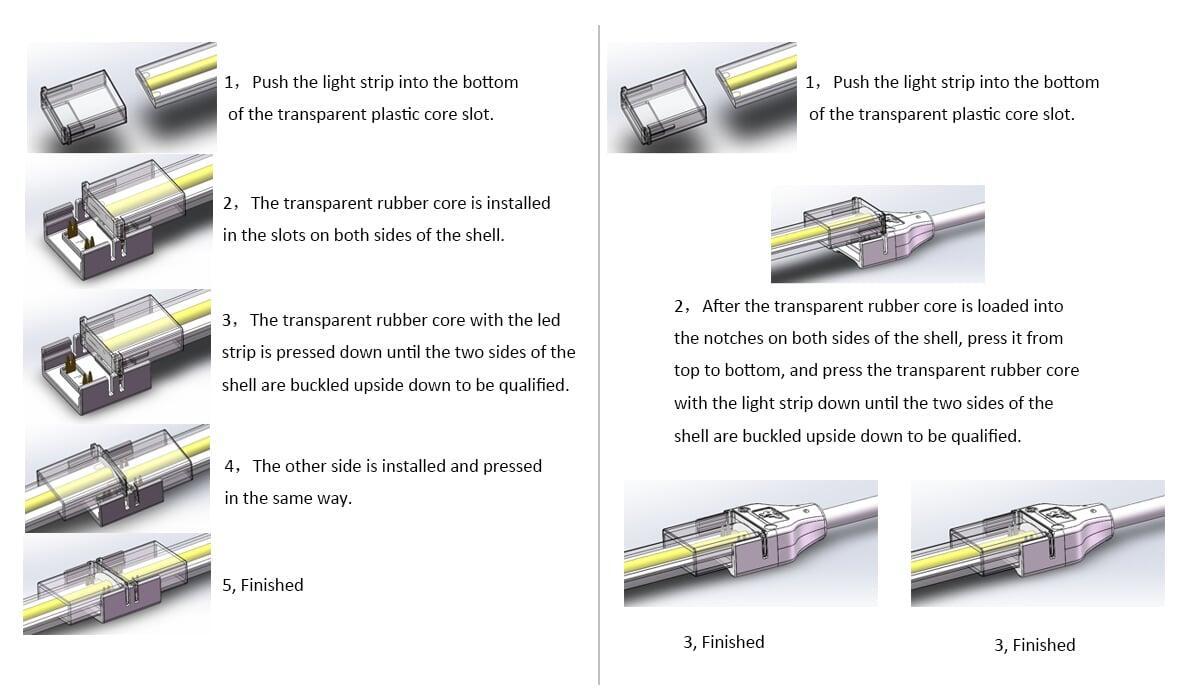 1，Push the light strip into the bottom of the transparent plastic core slot.

2，The transparent rubber core is installed in the slots on both sides of the shell.

3，The transparent rubber core with the led strip is pressed down until the two sides of the shell are buckled upside down to be qualified.

4，The other side is installed and pressed in the same way.

5, Finished

1，Push the light strip into the bottom of the transparent plastic core slot.

2，After the transparent rubber core is loaded into the notches on both sides of the shell, press it from top to bottom, and press the transparent rubber core with the light strip down until the two sides of the shell are buckled upside down to be qualified.

3, Finished

3, Finished